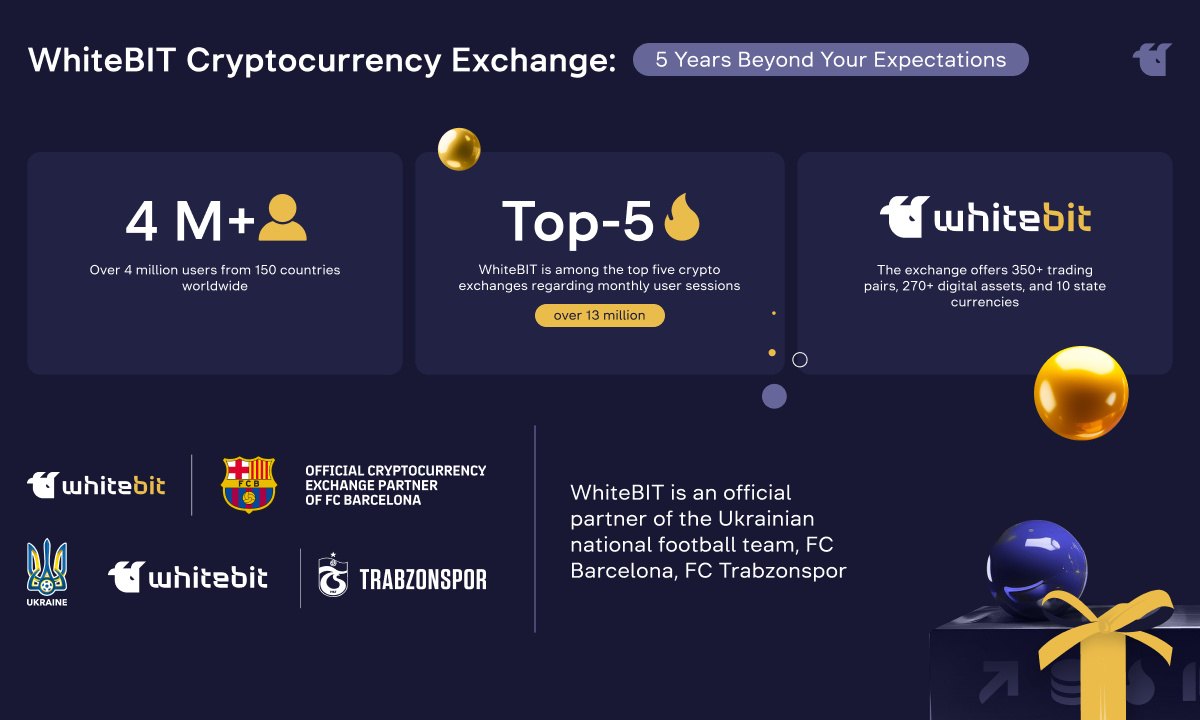 WhiteBIT Cryptocurrency Exchange: 5 Years Beyond Your Expectations

4 M+

Over 4 million users from 150 countries worldwide

Top-5

WhiteBIT is among the top five crypto exchanges regarding monthly user sessions

over 13 million

whitebit

The exchange offers 350+ trading pairs, 270+ digital assets, and 10 state currencies

whitebit

FCB

OFFICIAL CRYPTOCURRENCY EXCHANGE PARTNER OF FC BARCELONA

UKRAINE

whitebit

TRABZONSPOR

WhiteBIT is an official partner of the Ukrainian national football team, FC Barcelona, FC Trabzonspor